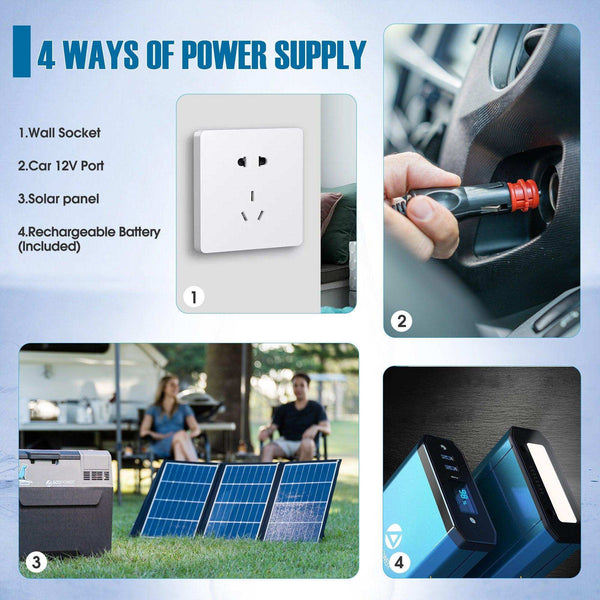 4 WAYS OF POWER SUPPLY

1.Wall Socket

2.Car 12V Port

3.Solar panel

4.Rechargeable Battery (Included)

1

2

3

4