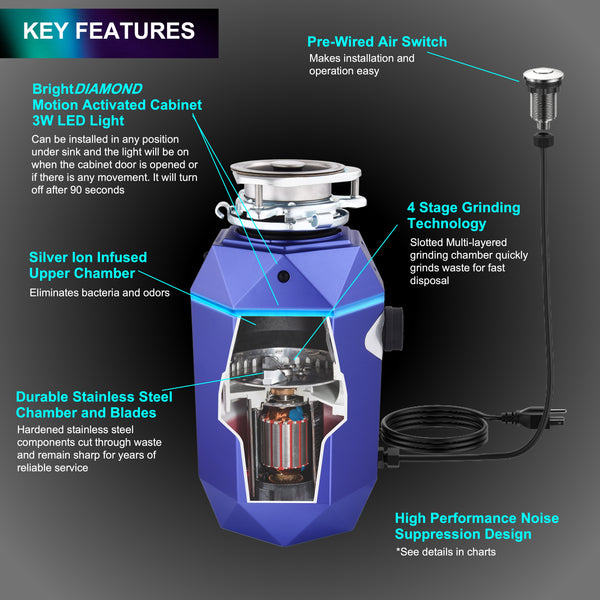 KEY FEATURES

Pre-Wired Air Switch
Makes installation and operation easy

BrightDIAMOND Motion Activated Cabinet 3W LED Light
Can be installed in any position under sink and the light will be on when the cabinet door is opened or if there is any movement. It will turn off after 90 seconds

4 Stage Grinding Technology
Slotted Multi-layered grinding chamber quickly grinds waste for fast disposal

Silver Ion Infused Upper Chamber
Eliminates bacteria and odors

Durable Stainless Steel Chamber and Blades
Hardened stainless steel components cut through waste and remain sharp for years of reliable service

High Performance Noise Suppression Design
*See details in charts